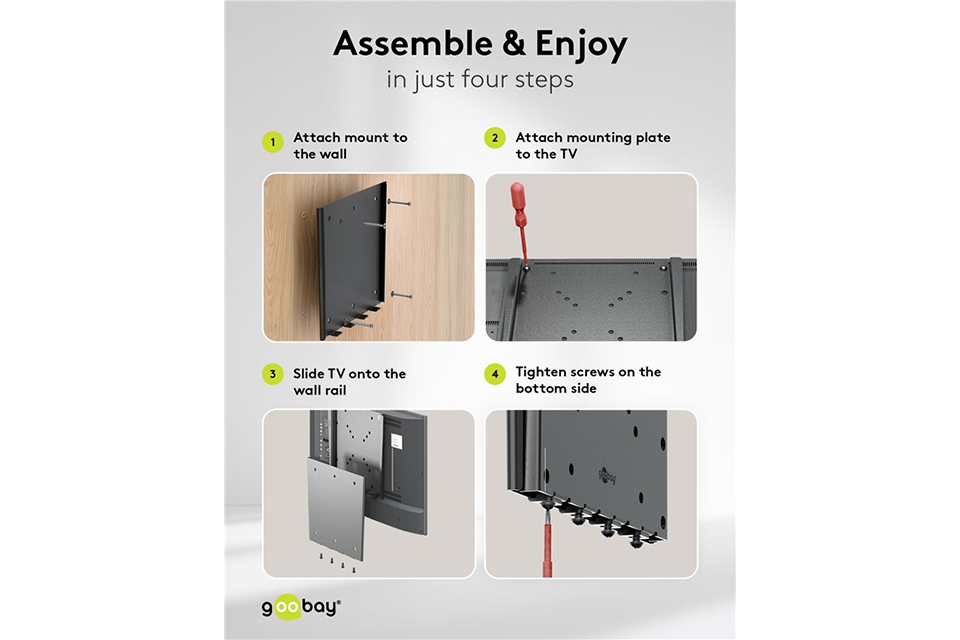 Assemble & Enjoy
in just four steps

1 Attach mount to the wall

2 Attach mounting plate to the TV

3 Slide TV onto the wall rail

4 Tighten screws on the bottom side

goobay®