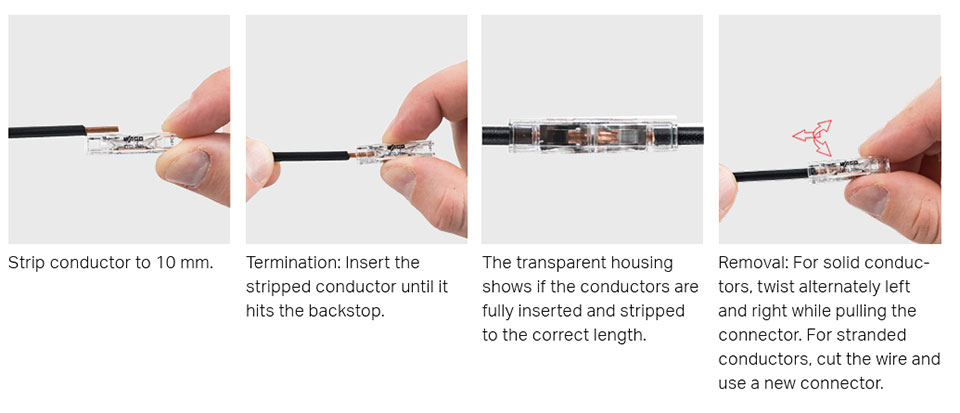 Strip conductor to 10 mm.

Termination: Insert the stripped conductor until it hits the backstop.

The transparent housing shows if the conductors are fully inserted and stripped to the correct length.

Removal: For solid conductors, twist alternately left and right while pulling the connector. For stranded conductors, cut the wire and use a new connector.