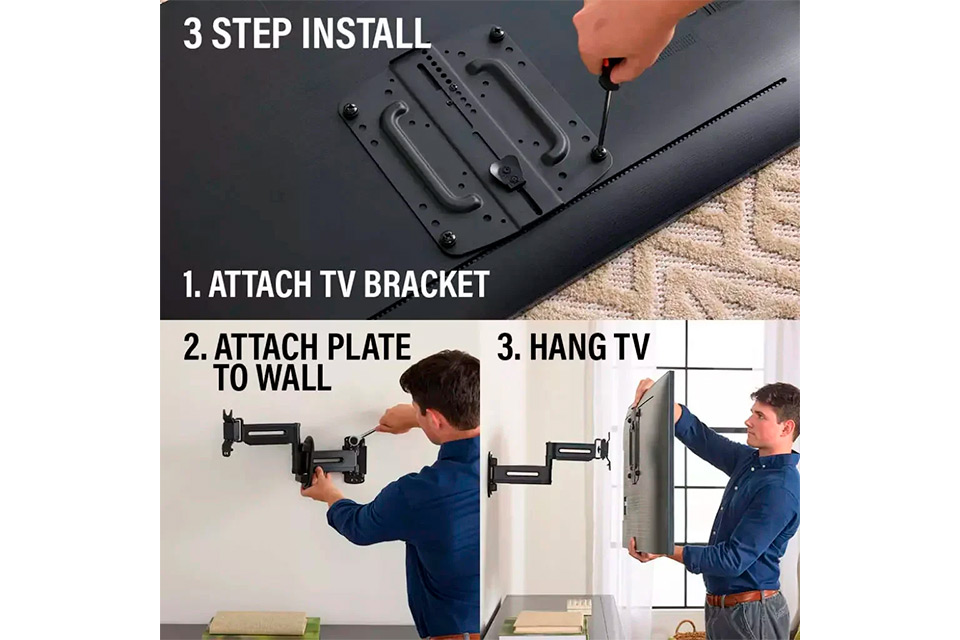 3 STEP INSTALL

1. ATTACH TV BRACKET

2. ATTACH PLATE TO WALL

3. HANG TV