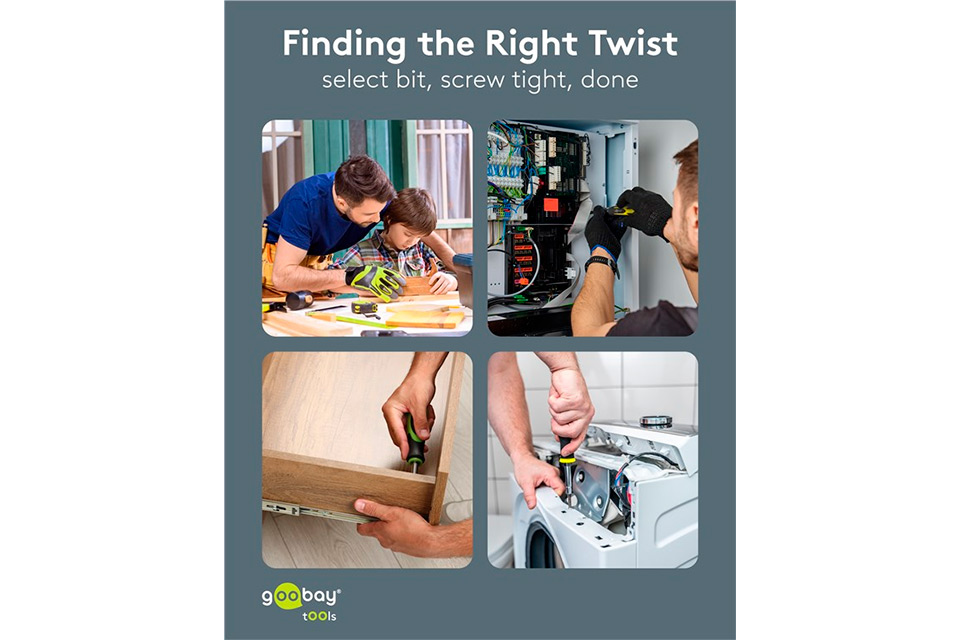 Finding the Right Twist
select bit, screw tight, done

goobay®
tOOls