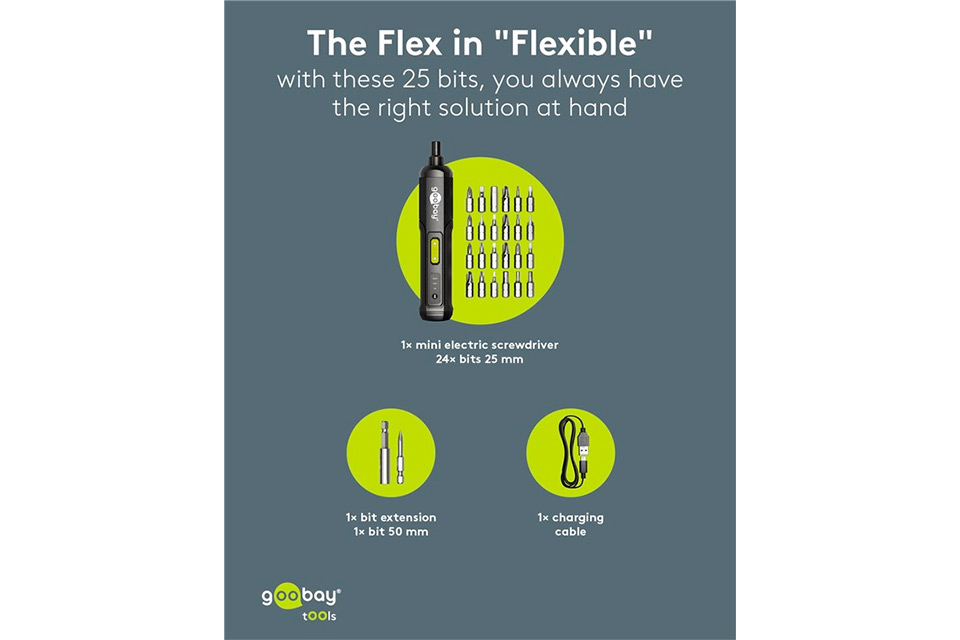 The Flex in "Flexible"
with these 25 bits, you always have the right solution at hand

goobay

1× mini electric screwdriver
24× bits 25 mm

1× bit extension
1× bit 50 mm

1× charging cable

goobay®
tOOls