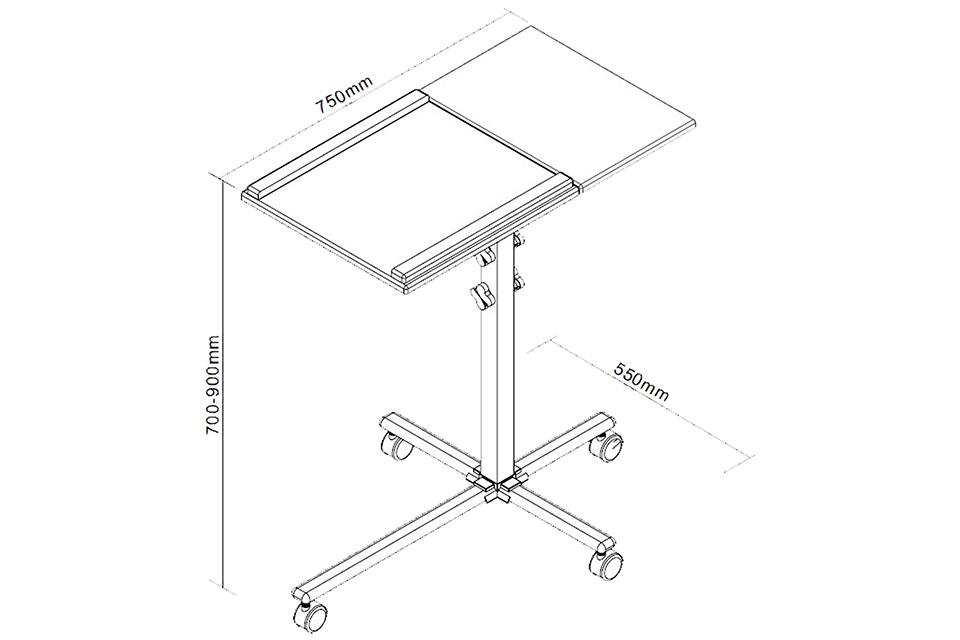 750mm
700-900mm
550mm