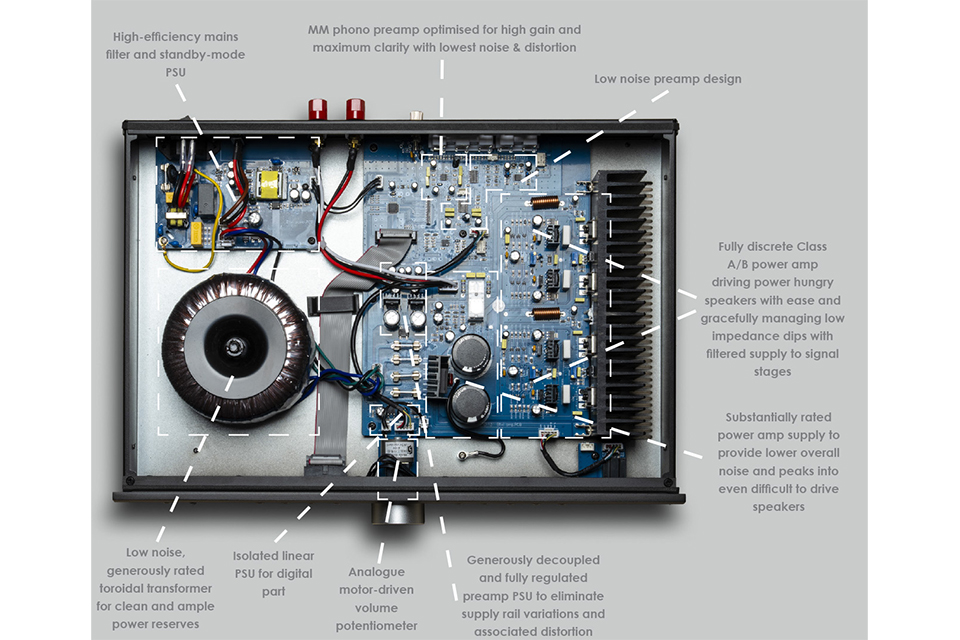 High-efficiency mains filter and standby-mode PSU

MM phono preamp optimised for high gain and maximum clarity with lowest noise & distortion

Low noise preamp design

Fully discrete Class A/B power amp driving power hungry speakers with ease and gracefully managing low impedance dips with filtered supply to signal stages

Substantially rated power amp supply to provide lower overall noise and peaks into even difficult to drive speakers

Low noise, generously rated toroidal transformer for clean and ample power reserves

Isolated linear PSU for digital part

Analogue motor-driven volume potentiometer

Generously decoupled and fully regulated preamp PSU to eliminate supply rail variations and associated distortion